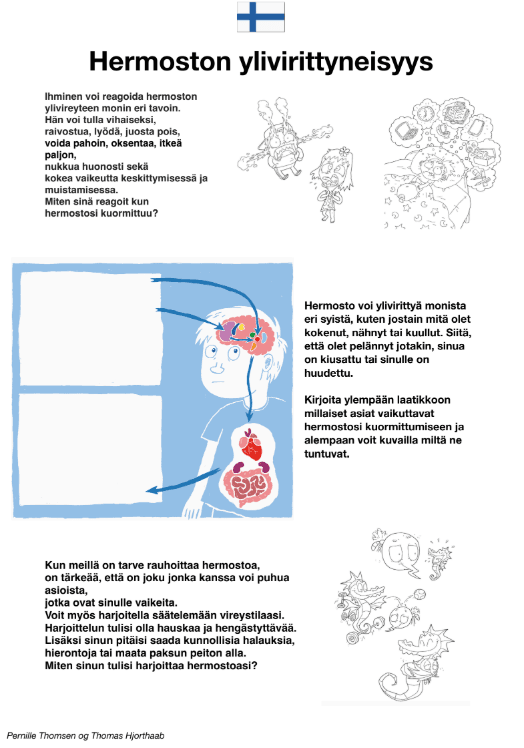 Hermoston ylivirittyneisyys

Ihminen voi reagoida hermoston ylivireyteen monin eri tavoin.
Hän voi tulla vihaiseksi, raivostua, lyödä, juosta pois,
voida pahoin, oksentaa, itkeä paljon,
nukkua huonosti sekä
kokea vaikeutta keskittymisessä ja muistamisessa.
Miten sinä reagoit kun hermostosi kuormittuu?

Hermosto voi ylivirittyä monista eri syistä, kuten jostain mitä olet kokenut, nähnyt tai kuullut. Siitä, että olet pelännyt jotakin, sinua on kiusattu tai sinulle on huudettu.

Kirjoita ylempään laatikkoon millaiset asiat vaikuttavat hermostosi kuormittumiseen ja alempaan voit kuvailla miltä ne tuntuvat.

Kun meillä on tarve rauhoittaa hermostoa,
on tärkeää, että on joku jonka kanssa voi puhua asioista,
jotka ovat sinulle vaikeita.
Voit myös harjoitella säätelemään vireystilaasi.
Harjoittelun tulisi olla hauskaa ja hengästyttävää.
Lisäksi sinun pitäisi saada kunnollisia halauksia, hierontoja tai maata paksun peiton alla.
Miten sinun tulisi harjoittaa hermostoasi?

Pernille Thomsen og Thomas Hjorthaab